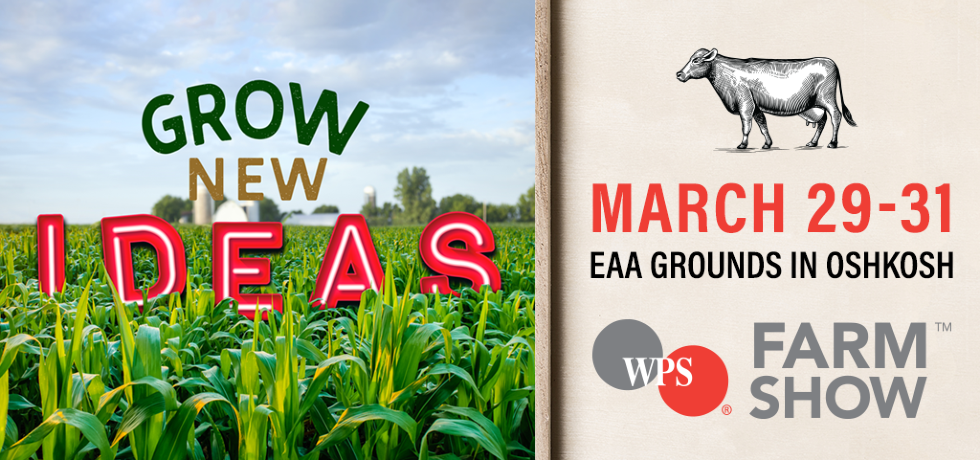 GROW NEW IDEAS

MARCH 29-31
EAA GROUNDS IN OSHKOSH

WPS® FARM SHOW™